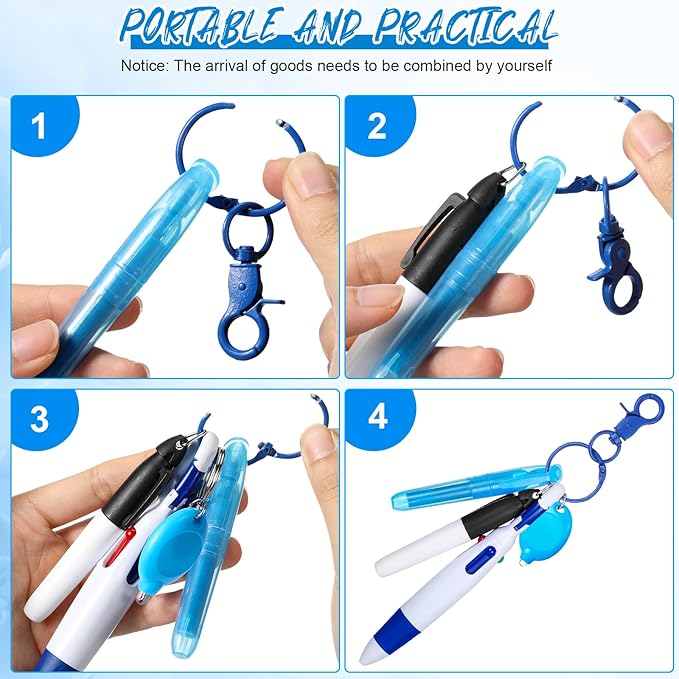 PORTABLE AND PRACTICAL

Notice: The arrival of goods needs to be combined by yourself

1

2

3

4