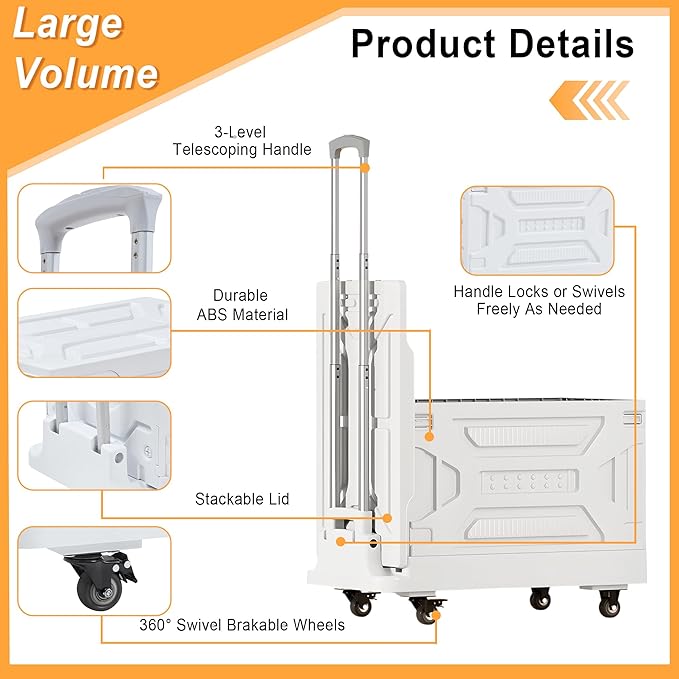 Large Volume

Product Details

3-Level Telescoping Handle

Durable ABS Material

Handle Locks or Swivels Freely As Needed

Stackable Lid

360° Swivel Brakable Wheels